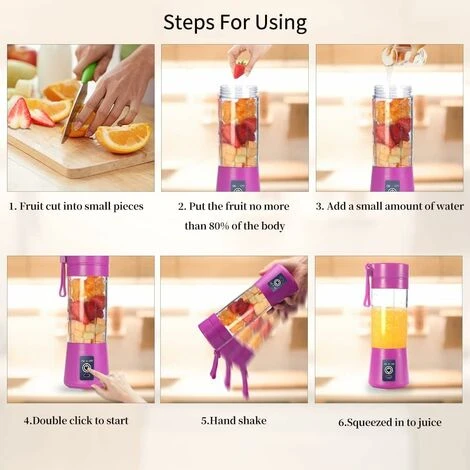 Steps For Using

1. Fruit cut into small pieces

2. Put the fruit no more than 80% of the body

3. Add a small amount of water

4.Double click to start

5.Hand shake

6.Squeezed in to juice