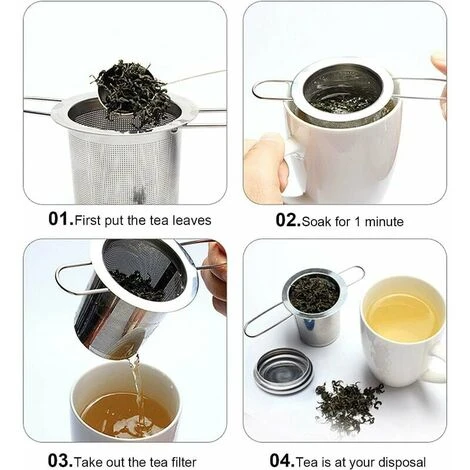 01.First put the tea leaves

02.Soak for 1 minute

03.Take out the tea filter

04.Tea is at your disposal