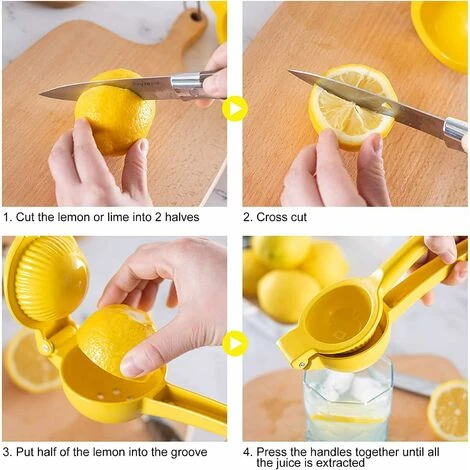 1. Cut the lemon or lime into 2 halves

2. Cross cut

3. Put half of the lemon into the groove

4. Press the handles together until all the juice is extracted