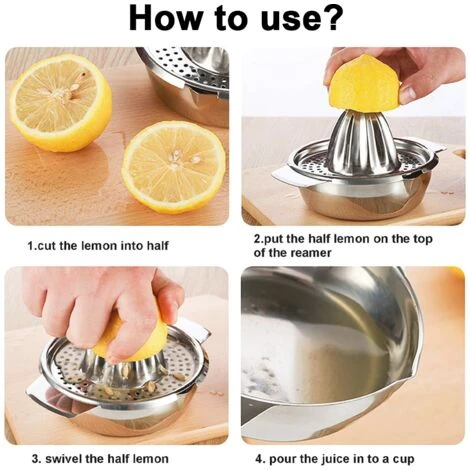 How to use?

1.cut the lemon into half

2.put the half lemon on the top of the reamer

3. swivel the half lemon

4. pour the juice in to a cup