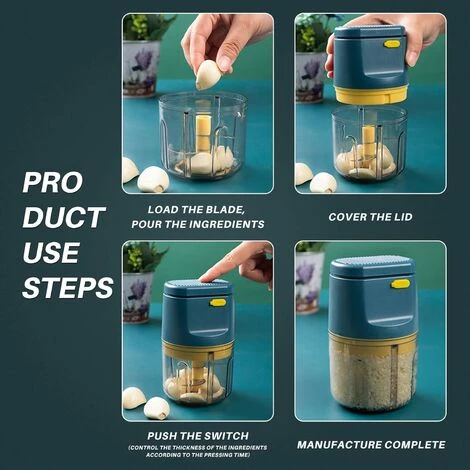 PRO DUCT USE STEPS

LOAD THE BLADE, POUR THE INGREDIENTS

COVER THE LID

PUSH THE SWITCH

(CONTROL THE THICKNESS OF THE INGREDIENTS ACCORDING TO THE PRESSING TIME)

MANUFACTURE COMPLETE