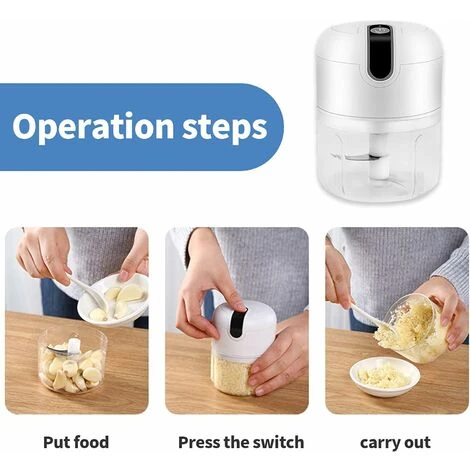 Operation steps

Put food

Press the switch

carry out