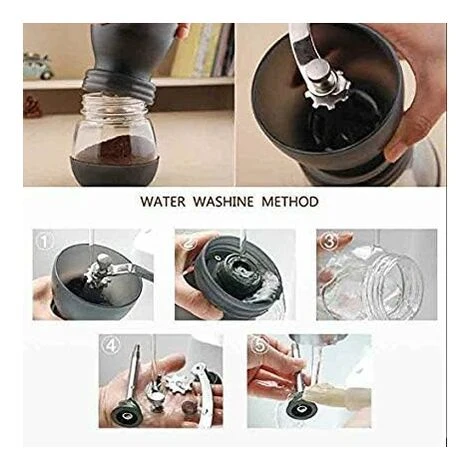 WATER WASHINE METHOD

①

②

③

④

⑤