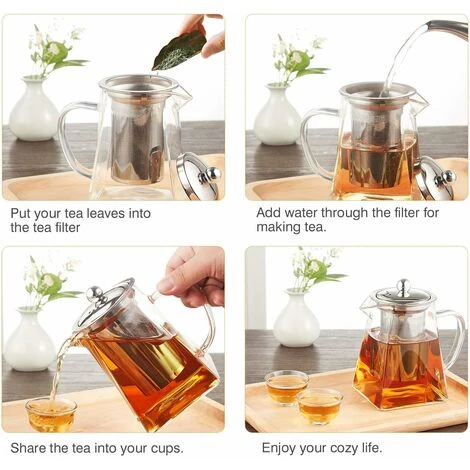 Put your tea leaves into the tea filter

Add water through the filter for making tea.

Share the tea into your cups.

Enjoy your cozy life.