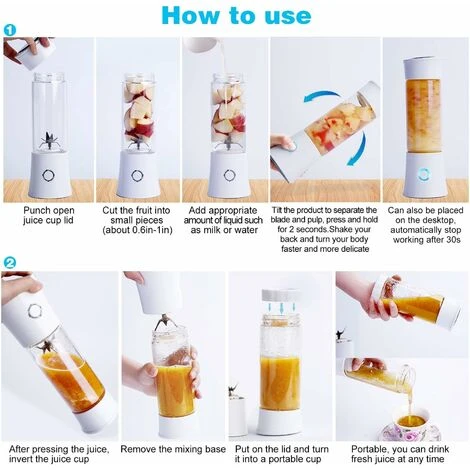 How to use

1

Punch open juice cup lid

Cut the fruit into small pieces (about 0.6in-1in)

Add appropriate amount of liquid such as milk or water

Tilt the product to separate the blade and pulp, press and hold for 2 seconds.Shake your back and turn your body faster and more delicate

Can also be placed on the desktop, automatically stop working after 30s

2

After pressing the juice, invert the juice cup

Remove the mixing base

Put on the lid and turn it into a portable cup

Portable, you can drink fresh juice at any time